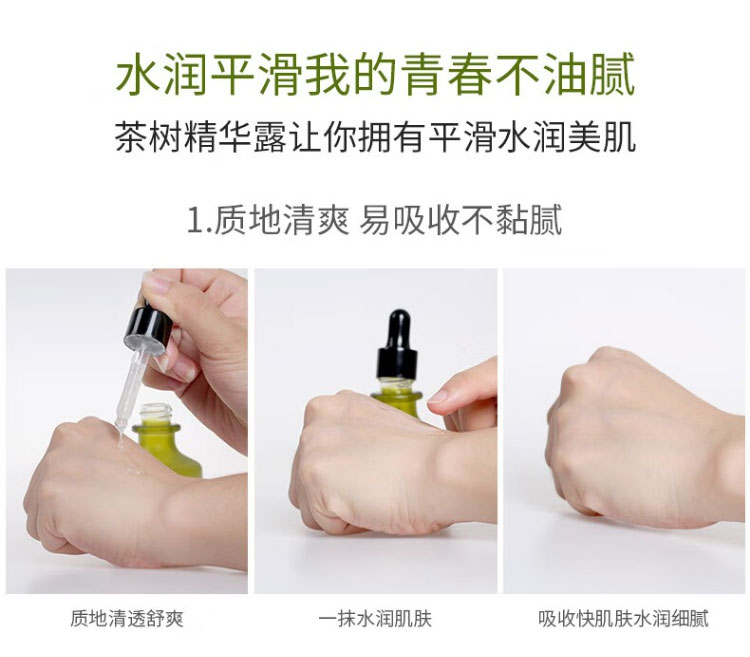 水润平滑我的青春不油腻
茶树精华露让你拥有平滑水润美肌

1.质地清爽 易吸收不黏腻

质地清透舒爽

一抹水润肌肤

吸收快肌肤水润细腻